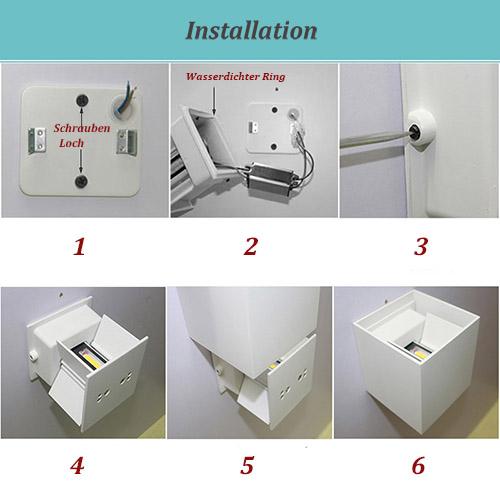 Installation

Schrauben Loch

Wasserdichter Ring

1

2

3

4

5

6